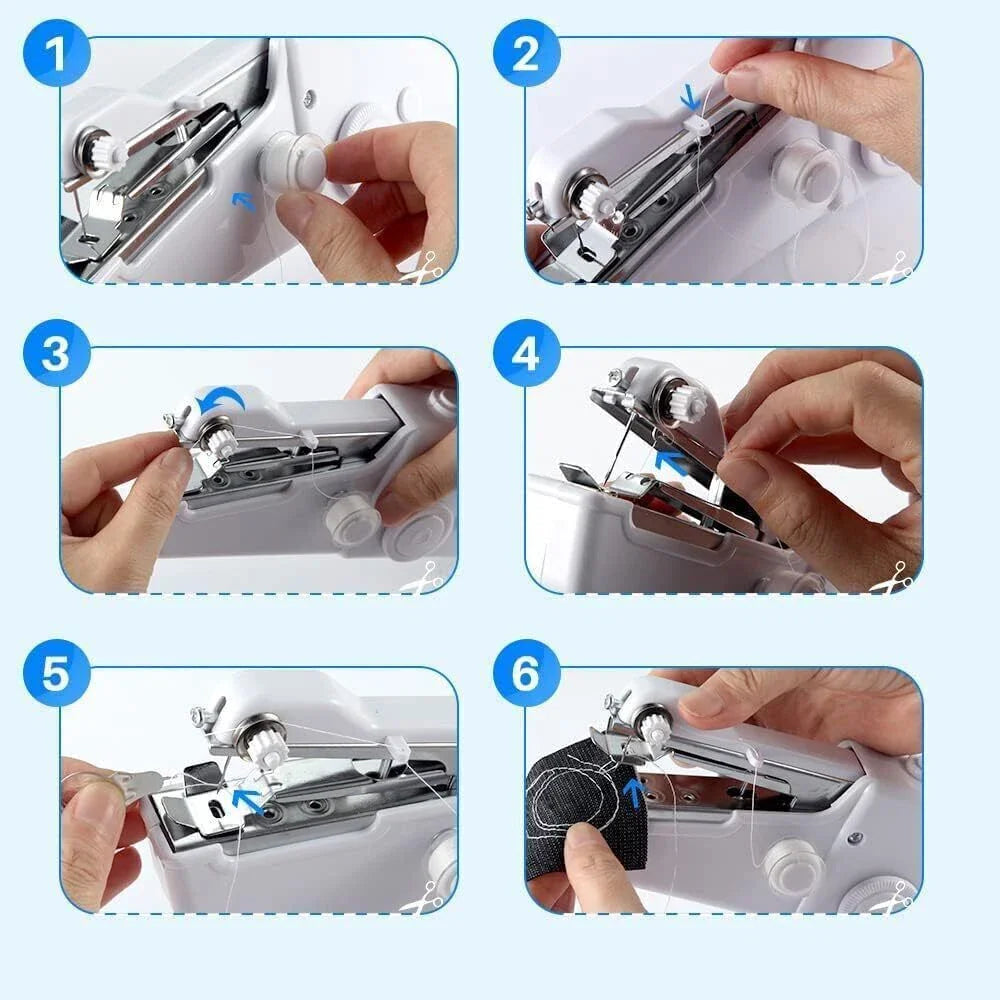 1

2

3

4

5

6