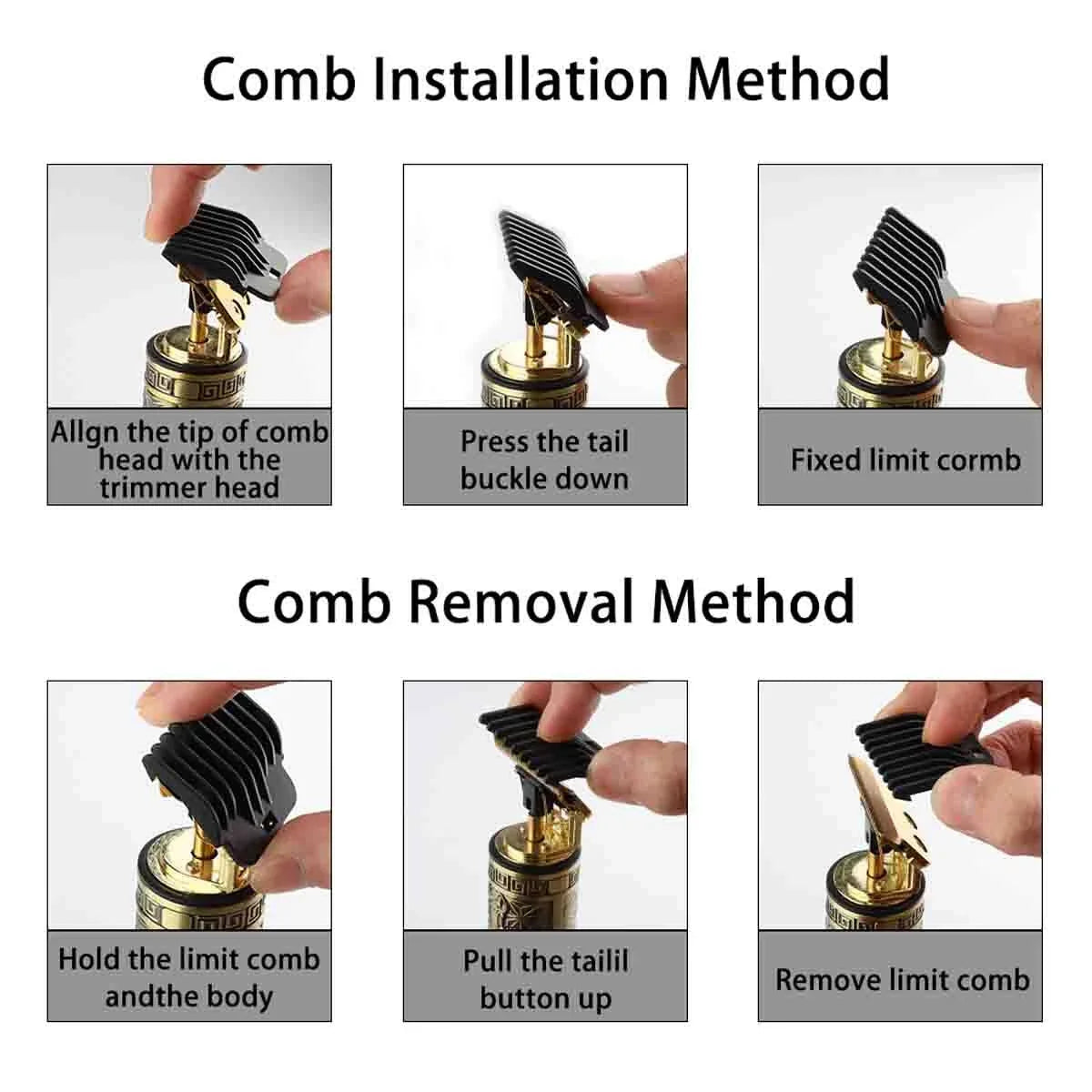 Comb Installation Method

Allgn the tip of comb head with the trimmer head

Press the tail buckle down

Fixed limit cormb

Comb Removal Method

Hold the limit comb andthe body

Pull the tailil button up

Remove limit comb